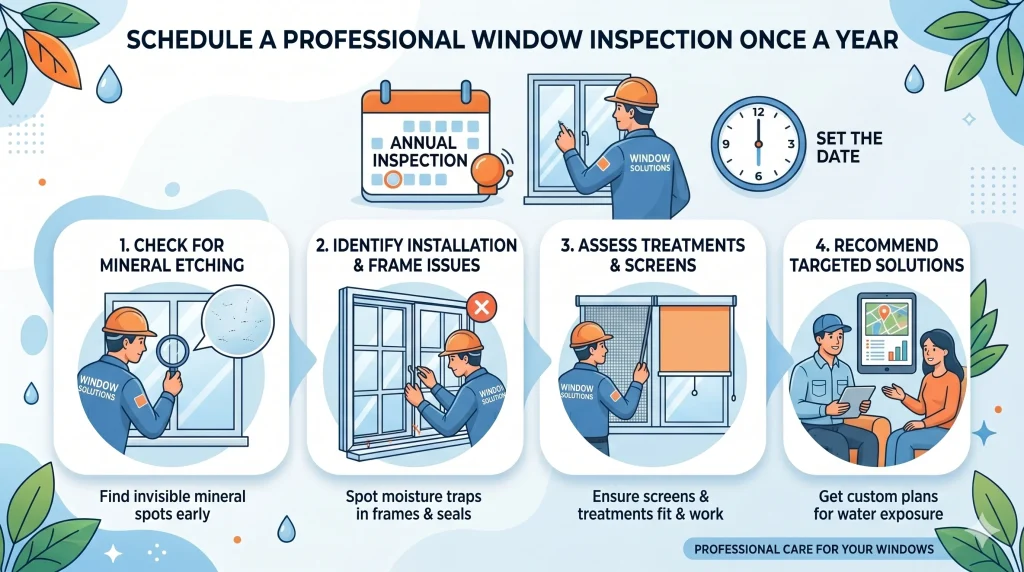 SCHEDULE A PROFESSIONAL WINDOW INSPECTION ONCE A YEAR

ANNUAL INSPECTION

WINDOW SOLUTIONS

12
3
6
9

SET THE DATE

1. CHECK FOR MINERAL ETCHING

WINDOW SOLUTIONS

Find invisible mineral spots early

2. IDENTIFY INSTALLATION & FRAME ISSUES

WINDOW SOLUTIONS

Spot moisture traps in frames & seals

3. ASSESS TREATMENTS & SCREENS

WINDOW SOLUTIONS

Ensure screens & treatments fit & work

4. RECOMMEND TARGETED SOLUTIONS

Get custom plans for water exposure

PROFESSIONAL CARE FOR YOUR WINDOWS